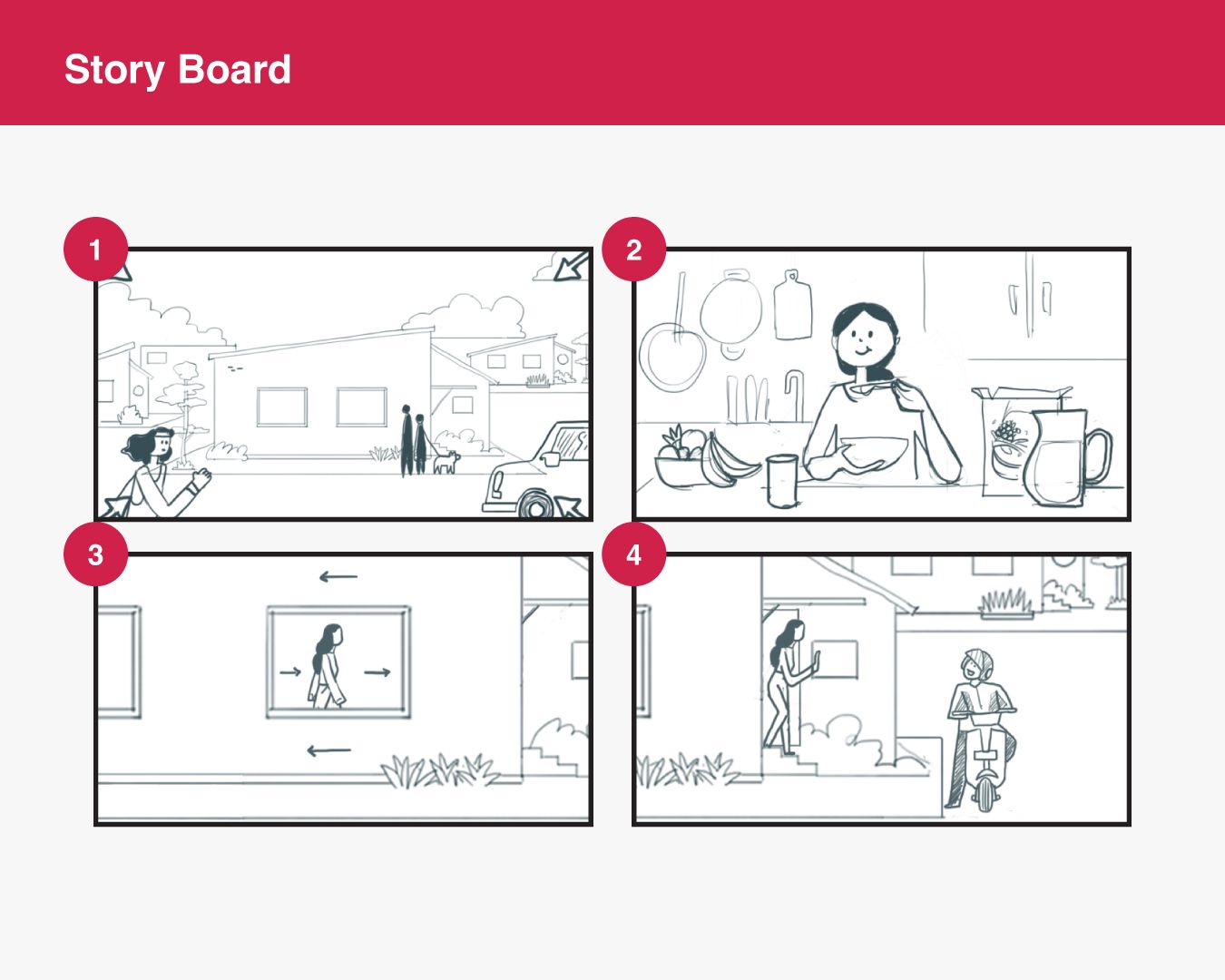 Story Board

1

2

3

4